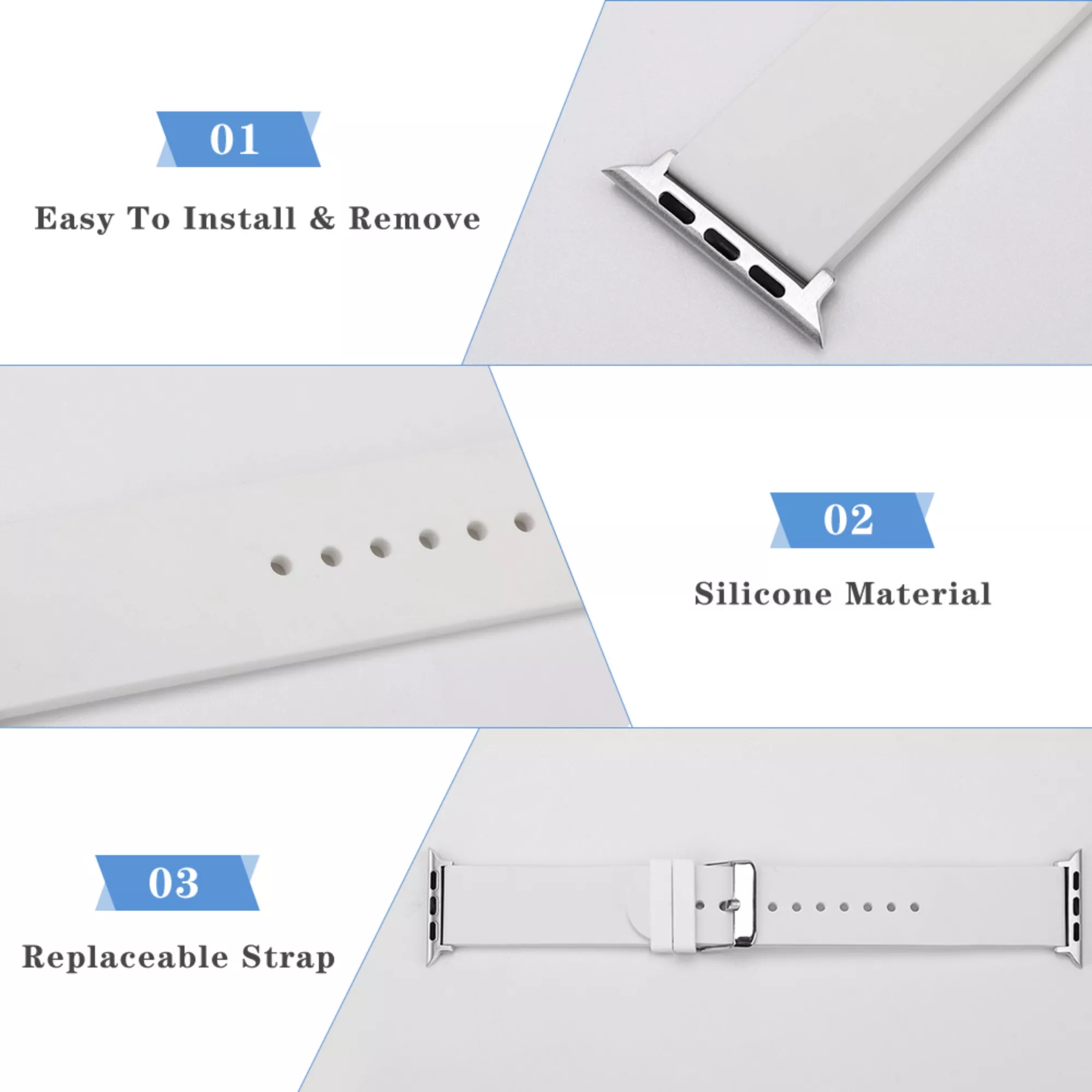 01

Easy To Install & Remove

02

Silicone Material

03

Replaceable Strap